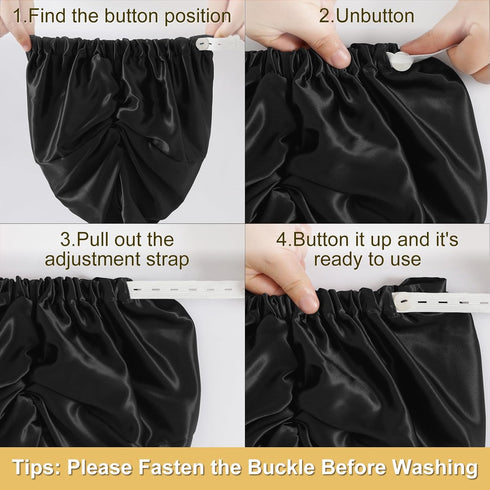 1.Find the button position

2.Unbutton

3.Pull out the adjustment strap

4.Button it up and it's ready to use

Tips: Please Fasten the Buckle Before Washing